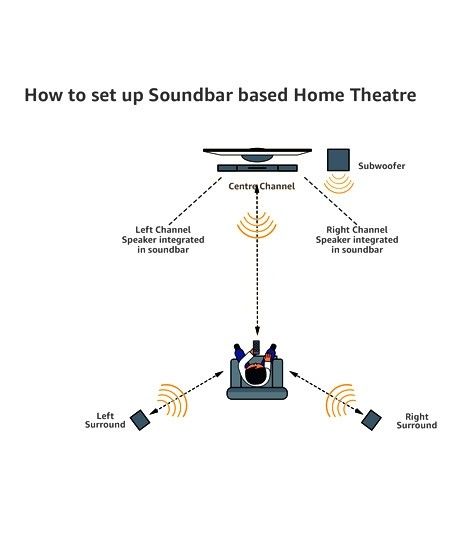 How to set up Soundbar based Home Theatre

Subwoofer

Centre Channel

Left Channel Speaker integrated in soundbar

Right Channel Speaker integrated in soundbar

Left Surround

Right Surround